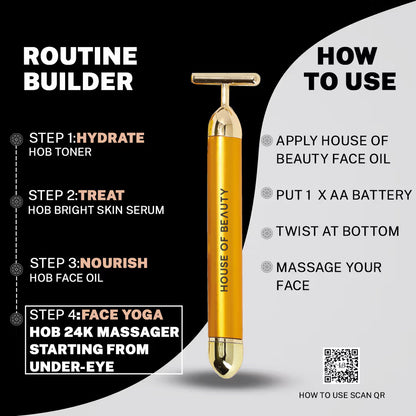 ROUTINE BUILDER

STEP 1:HYDRATE
HOB TONER

STEP 2:TREAT
HOB BRIGHT SKIN SERUM

STEP 3:NOURISH
HOB FACE OIL

STEP 4:FACE YOGA
HOB 24K MASSAGER STARTING FROM UNDER-EYE

HOUSE OF BEAUTY

HOW TO USE

APPLY HOUSE OF BEAUTY FACE OIL

PUT 1 X AA BATTERY

TWIST AT BOTTOM

MASSAGE YOUR FACE

HOW TO USE SCAN QR